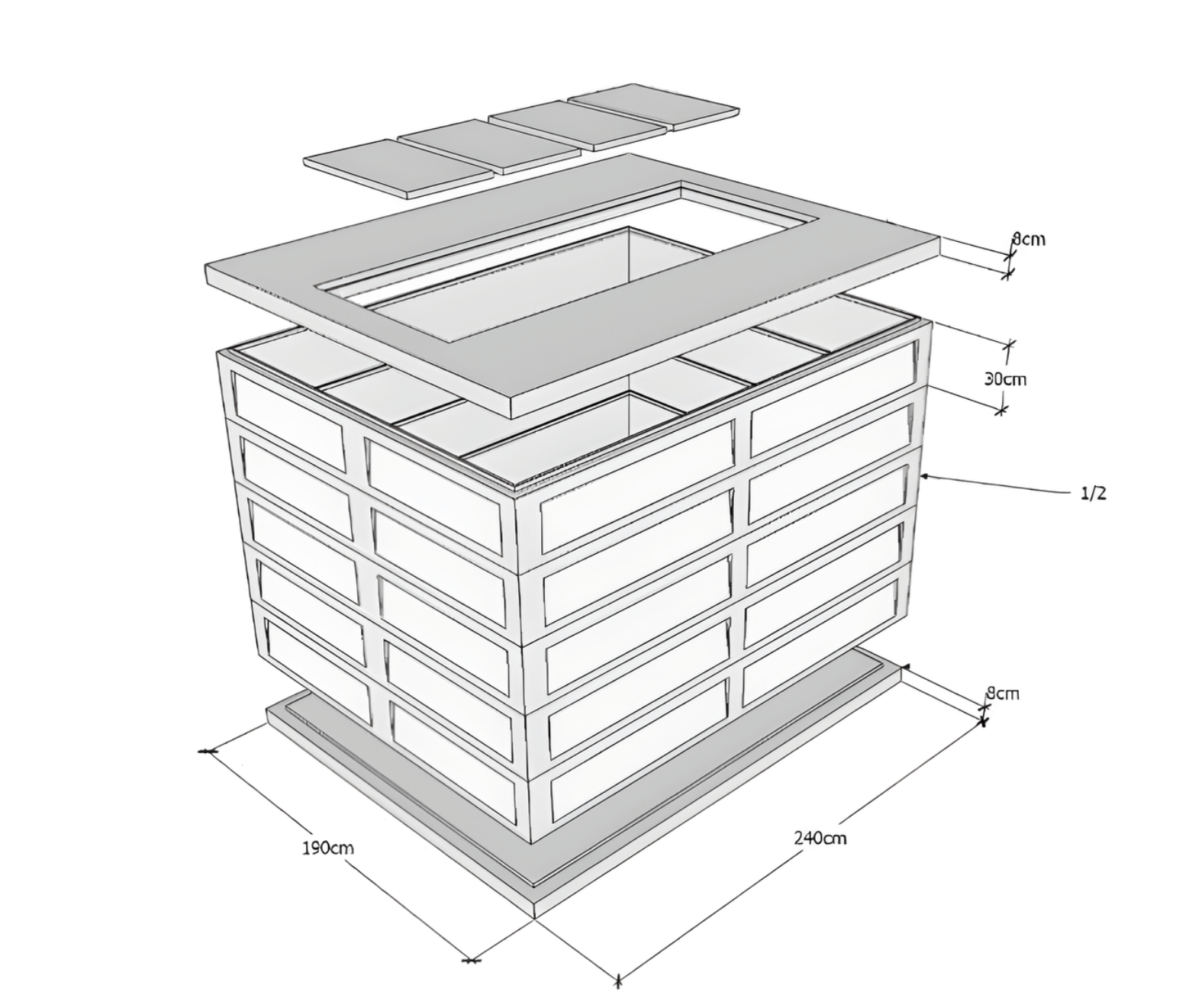 8cm
30cm
1/2
8cm
190cm
240cm